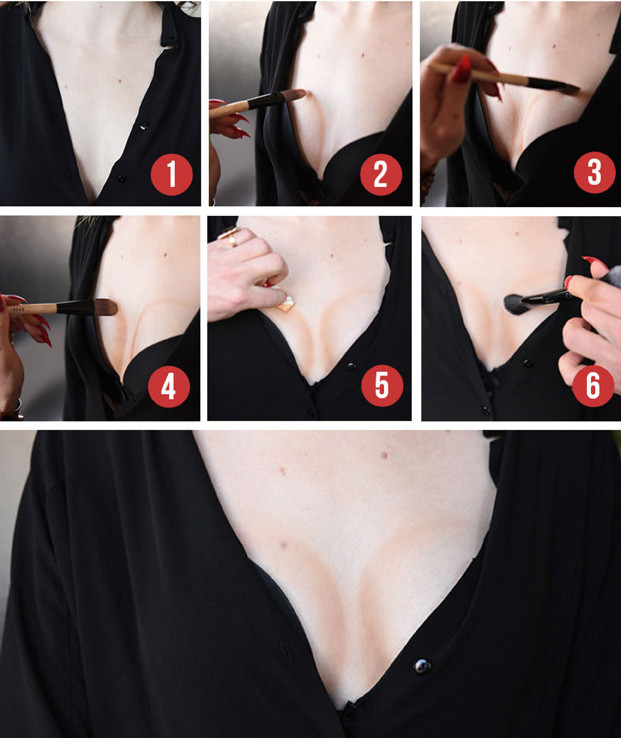 1
2
3
4
5
6